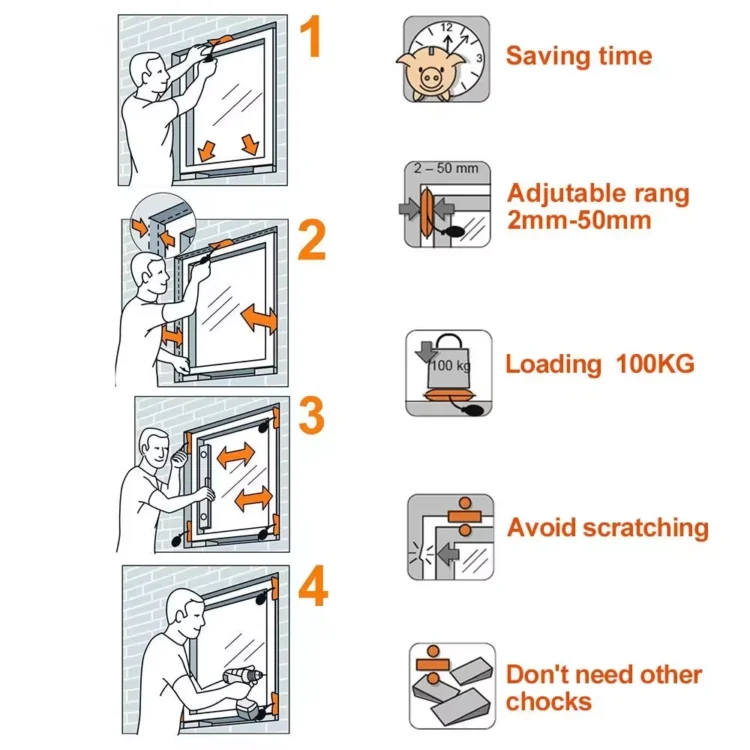 1

2

3

4

12
3

Saving time

2 – 50 mm

Adjutable rang 2mm-50mm

100 kg

Loading 100KG

Avoid scratching

Don't need other chocks