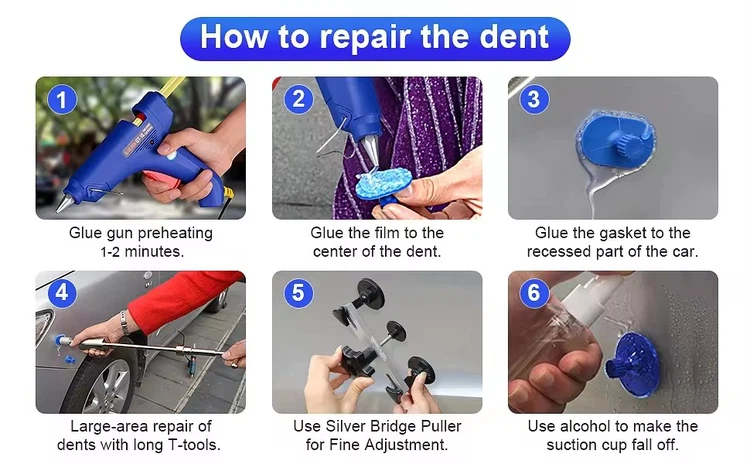 How to repair the dent

1

Glue gun preheating 1-2 minutes.

2

Glue the film to the center of the dent.

3

Glue the gasket to the recessed part of the car.

4

Large-area repair of dents with long T-tools.

5

Use Silver Bridge Puller for Fine Adjustment.

6

Use alcohol to make the suction cup fall off.