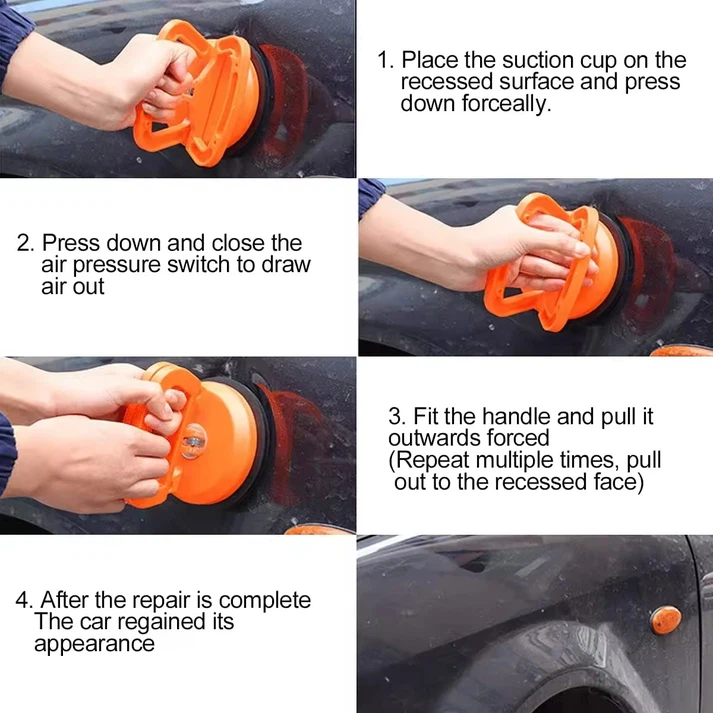 1. Place the suction cup on the recessed surface and press down forceally.

2. Press down and close the air pressure switch to draw air out

3. Fit the handle and pull it outwards forced
(Repeat multiple times, pull out to the recessed face)

4. After the repair is complete
The car regained its appearance