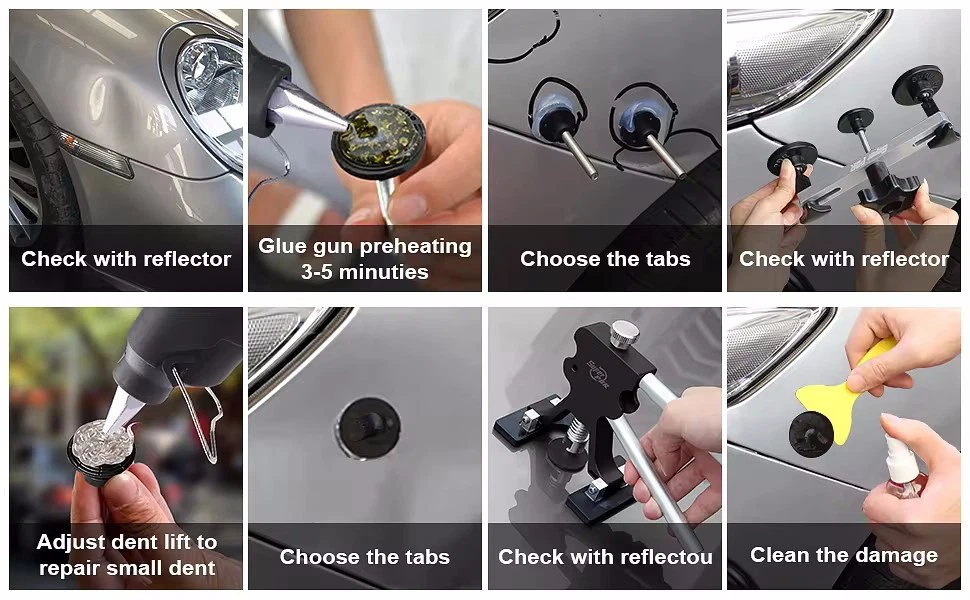 Check with reflector

Glue gun preheating 3-5 minuties

Choose the tabs

Check with reflector

Adjust dent lift to repair small dent

Choose the tabs

Check with reflectou

Clean the damage