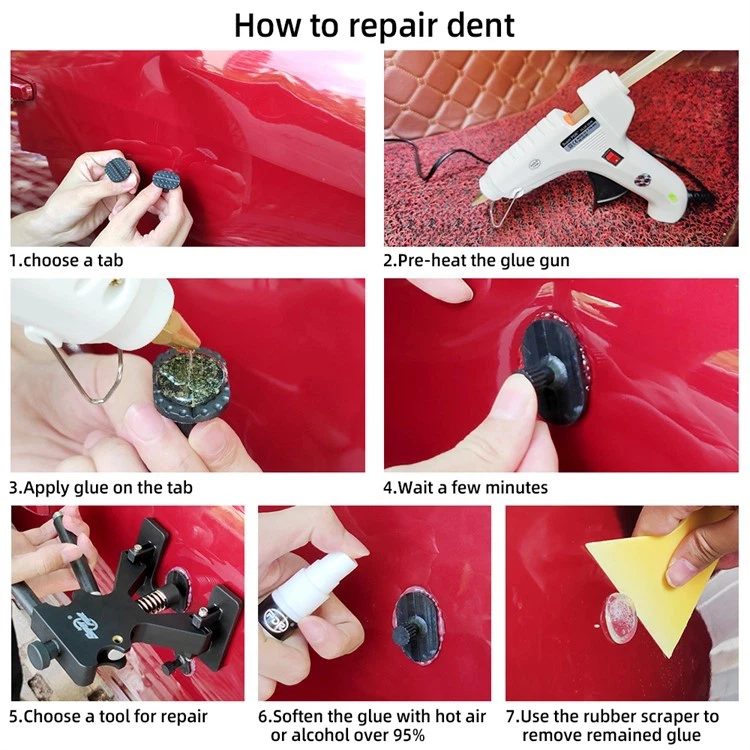 How to repair dent

1.choose a tab

2.Pre-heat the glue gun

3.Apply glue on the tab

4.Wait a few minutes

5.Choose a tool for repair

6.Soften the glue with hot air or alcohol over 95%

7.Use the rubber scraper to remove remained glue