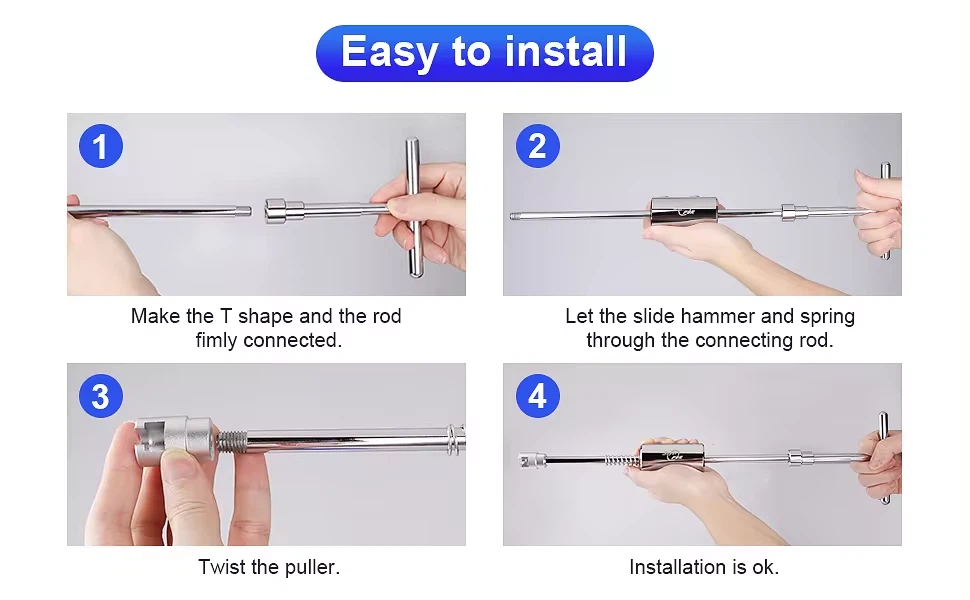 Easy to install

1

Make the T shape and the rod fimly connected.

2

Let the slide hammer and spring through the connecting rod.

3

Twist the puller.

4

Installation is ok.