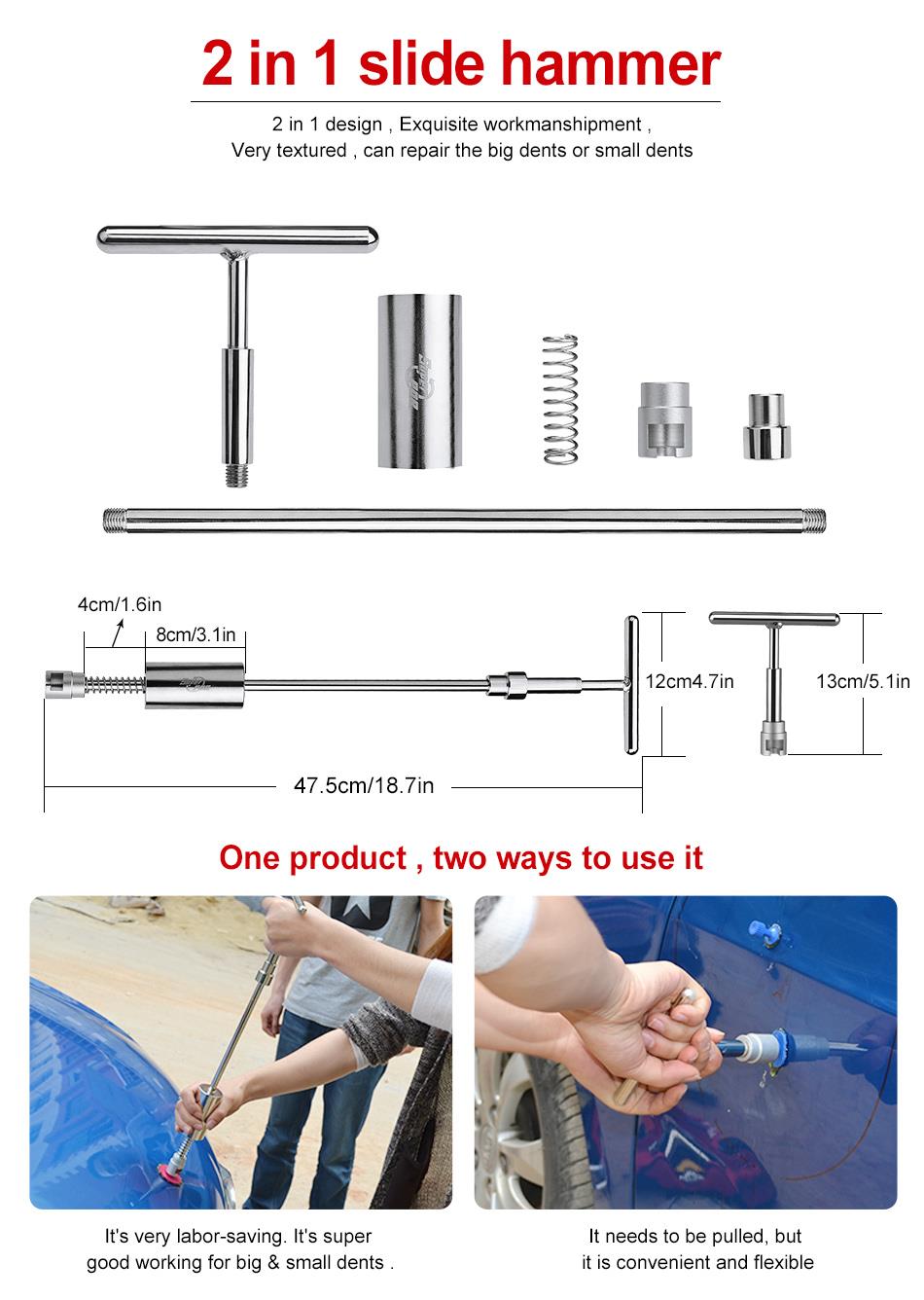 2 in 1 slide hammer

2 in 1 design , Exquisite workmanshipment ,
Very textured , can repair the big dents or small dents

4cm/1.6in

8cm/3.1in

12cm4.7in

13cm/5.1in

47.5cm/18.7in

One product , two ways to use it

It's very labor-saving. It's super good working for big & small dents .

It needs to be pulled, but it is convenient and flexible