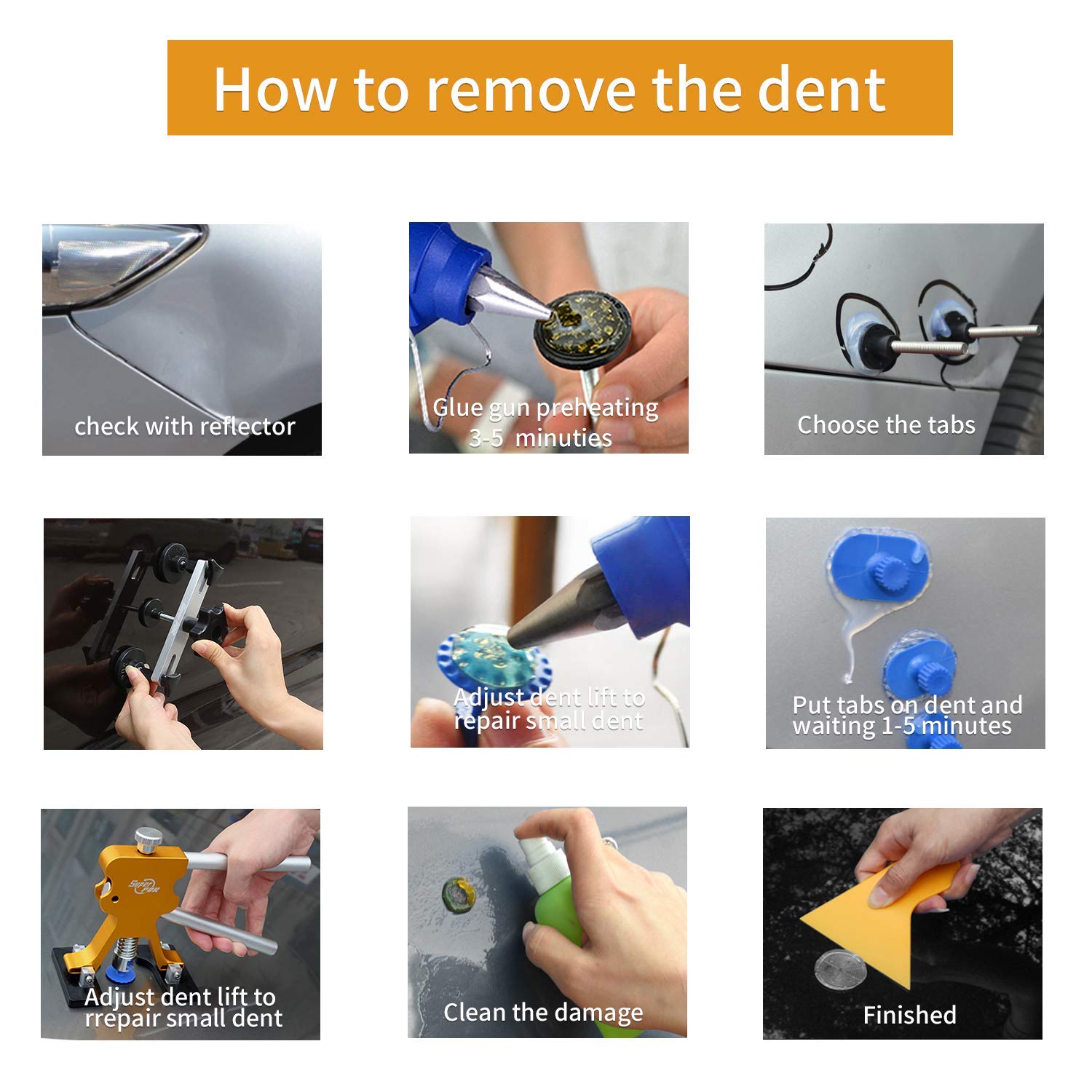 How to remove the dent

check with reflector

Glue gun preheating 3-5 minuties

Choose the tabs

Adjust dent lift to repair small dent

Put tabs on dent and waiting 1-5 minutes

Super PDR

Adjust dent lift to rrepair small dent

Clean the damage

Finished