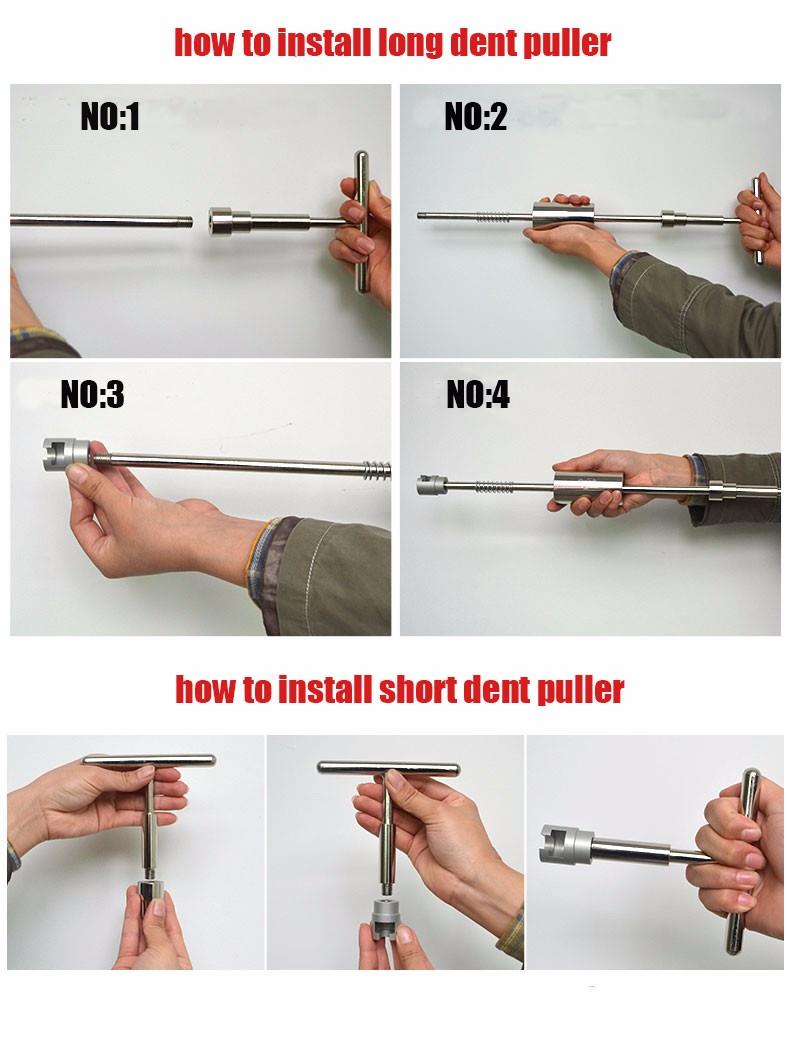 how to install long dent puller

NO:1

NO:2

NO:3

NO:4

how to install short dent puller