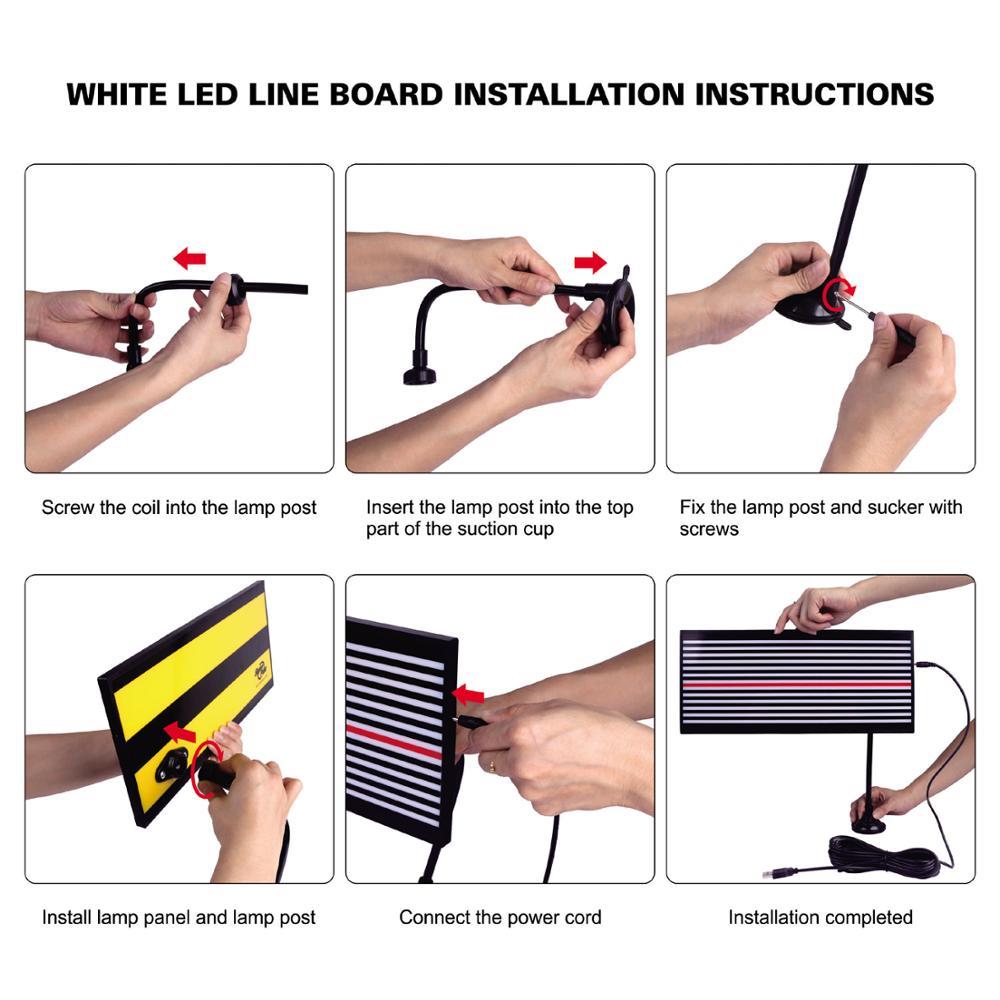 WHITE LED LINE BOARD INSTALLATION INSTRUCTIONS

Screw the coil into the lamp post

Insert the lamp post into the top part of the suction cup

Fix the lamp post and sucker with screws

Install lamp panel and lamp post

Connect the power cord

Installation completed