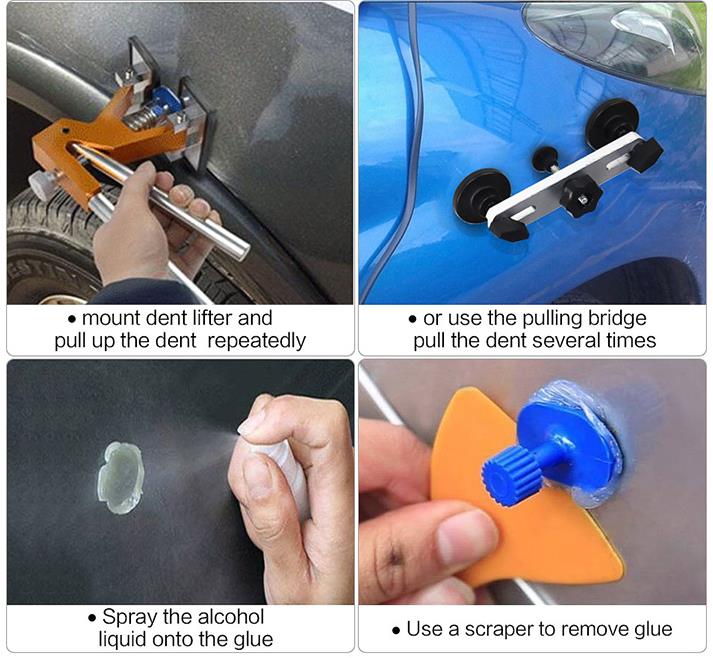 • mount dent lifter and pull up the dent repeatedly

• or use the pulling bridge pull the dent several times

• Spray the alcohol liquid onto the glue

• Use a scraper to remove glue