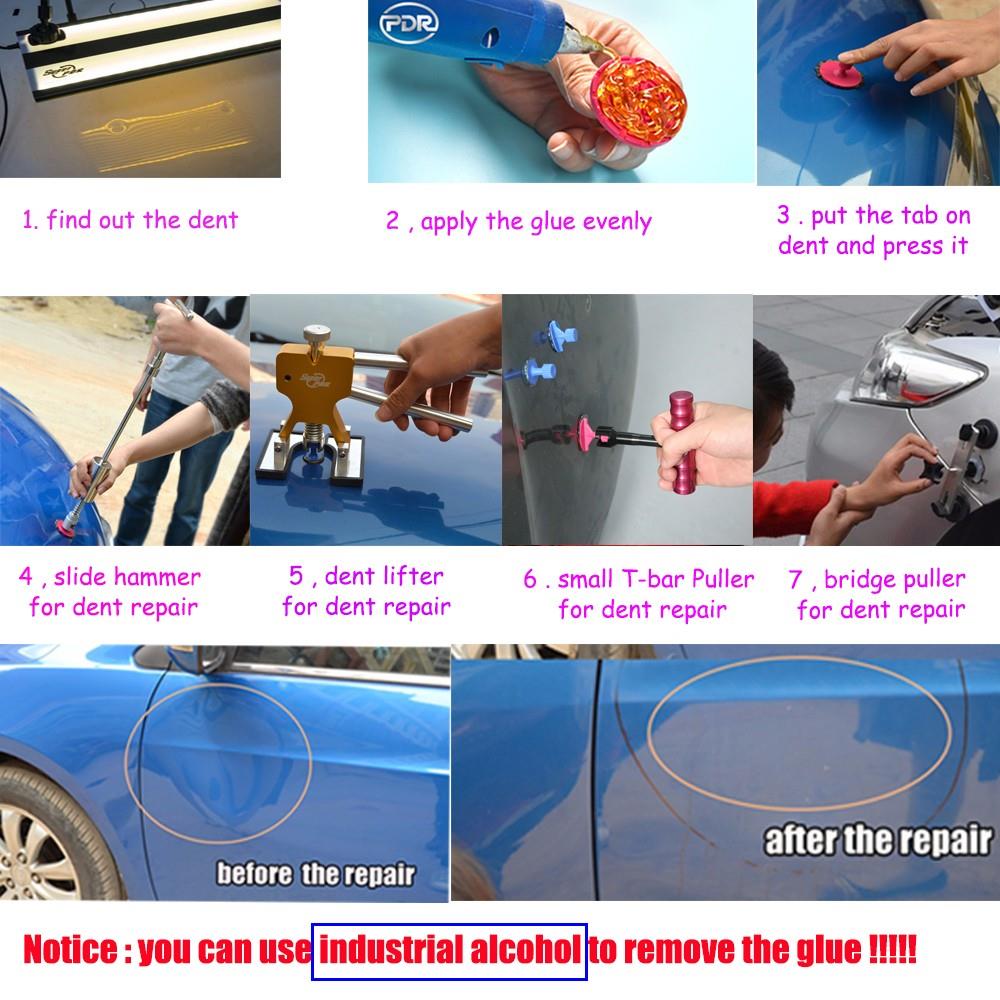 PDR

1. find out the dent

2 , apply the glue evenly

3 . put the tab on dent and press it

4 , slide hammer for dent repair

5 , dent lifter for dent repair

6 . small T-bar Puller for dent repair

7 , bridge puller for dent repair

before the repair

after the repair

Notice : you can use industrial alcohol to remove the glue !!!!!